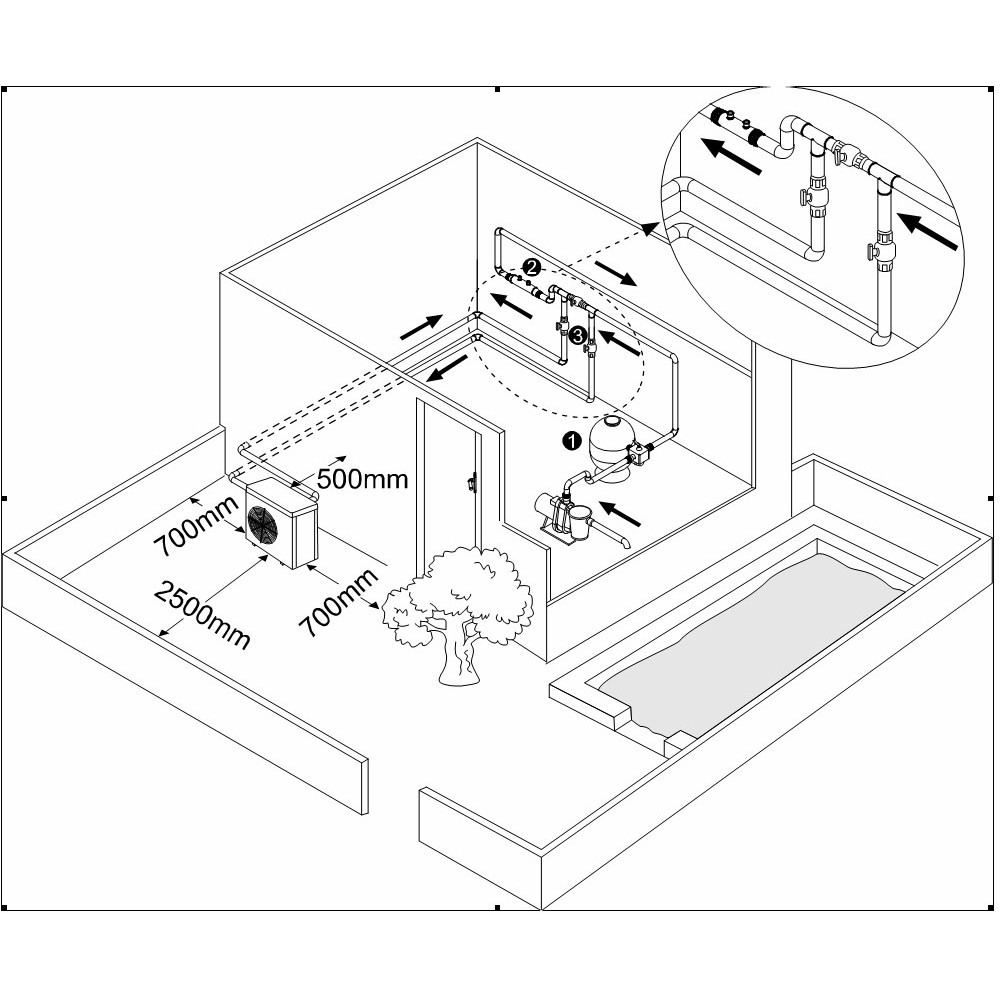 2
3
1
500mm
700mm
2500mm
700mm